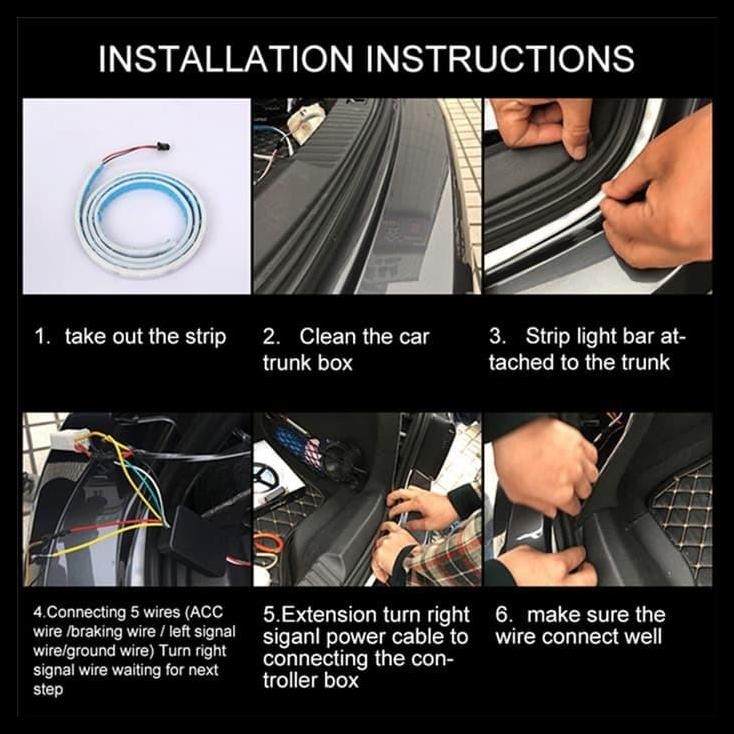 INSTALLATION INSTRUCTIONS

1. take out the strip

2. Clean the car trunk box

3. Strip light bar attached to the trunk

4.Connecting 5 wires (ACC wire /braking wire / left signal wire/ground wire) Turn right signal wire waiting for next step

5.Extension turn right siganl power cable to connecting the controller box

6. make sure the wire connect well