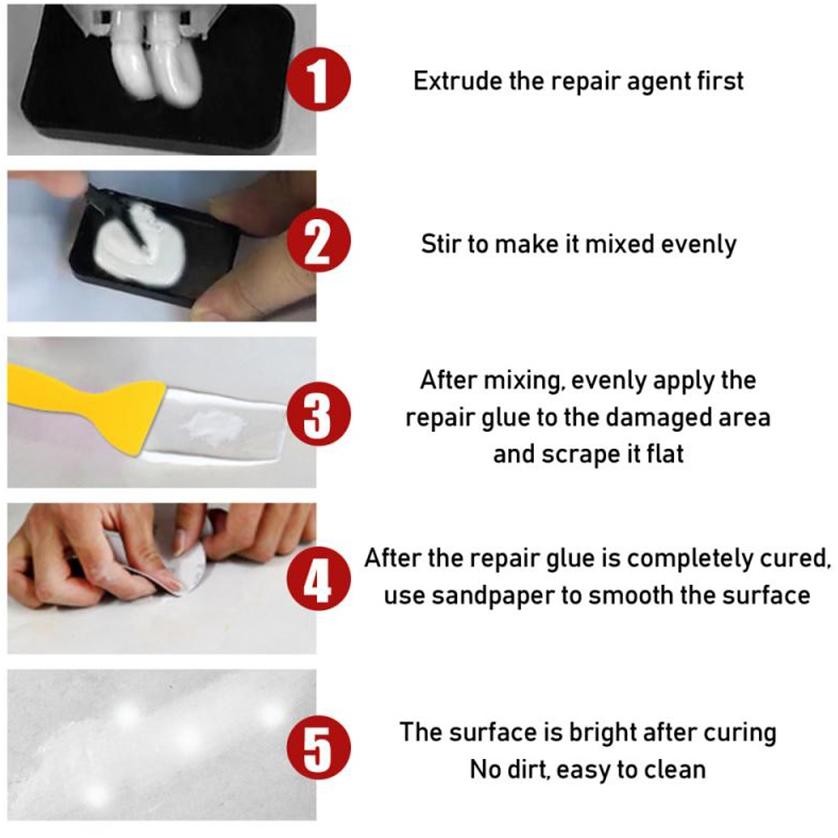 1 Extrude the repair agent first

2 Stir to make it mixed evenly

3 After mixing, evenly apply the repair glue to the damaged area and scrape it flat

4 After the repair glue is completely cured, use sandpaper to smooth the surface

5 The surface is bright after curing
No dirt, easy to clean