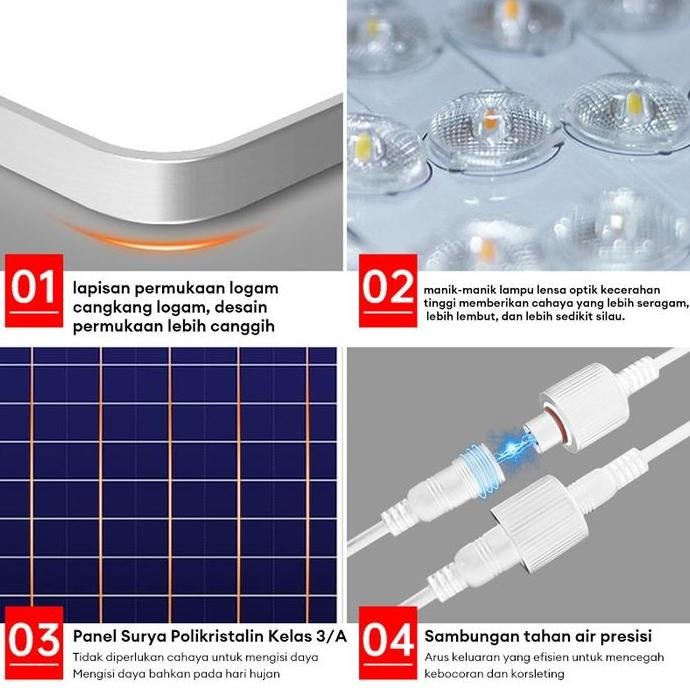 01

lapisan permukaan logam cangkang logam, desain permukaan lebih canggih

02

manik-manik lampu lensa optik kecerahan tinggi memberikan cahaya yang lebih seragam, lebih lembut, dan lebih sedikit silau.

03

Panel Surya Polikristalin Kelas 3/A

Tidak diperlukan cahaya untuk mengisi daya
Mengisi daya bahkan pada hari hujan

04

Sambungan tahan air presisi

Arus keluaran yang efisien untuk mencegah kebocoran dan korsleting