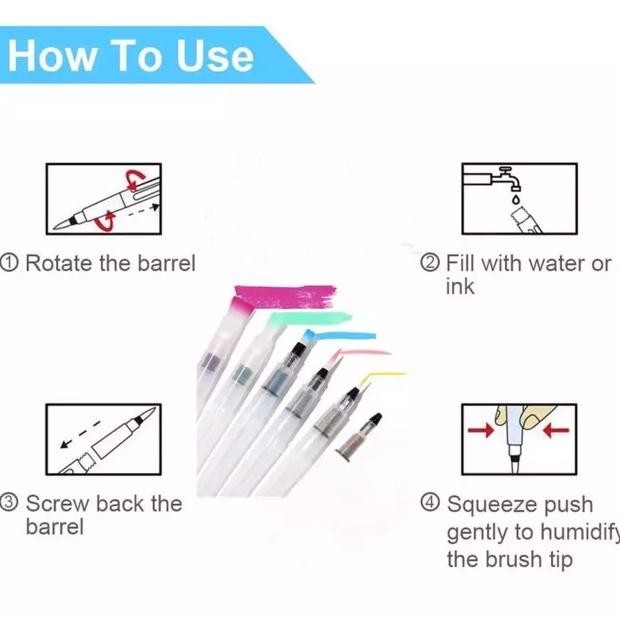 How To Use

① Rotate the barrel

② Fill with water or ink

③ Screw back the barrel

④ Squeeze push gently to humidify the brush tip