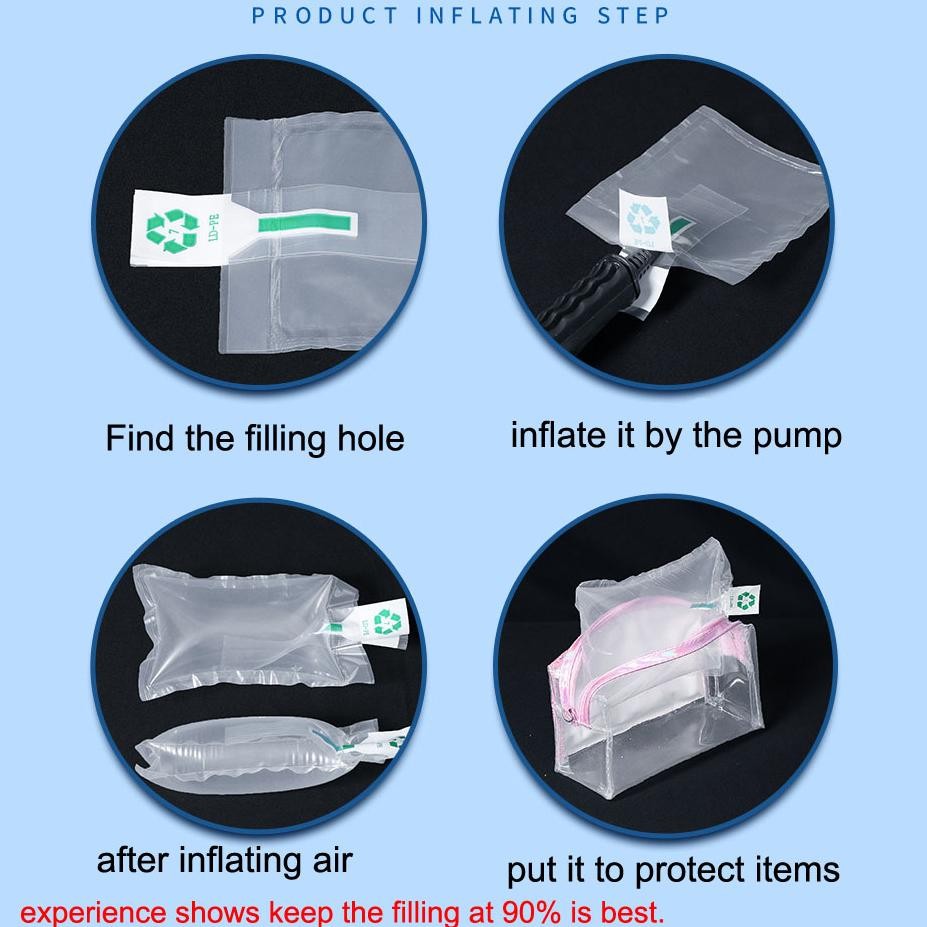 PRODUCT INFLATING STEP

7
LD-PE

Find the filling hole

inflate it by the pump

after inflating air

put it to protect items

experience shows keep the filling at 90% is best.