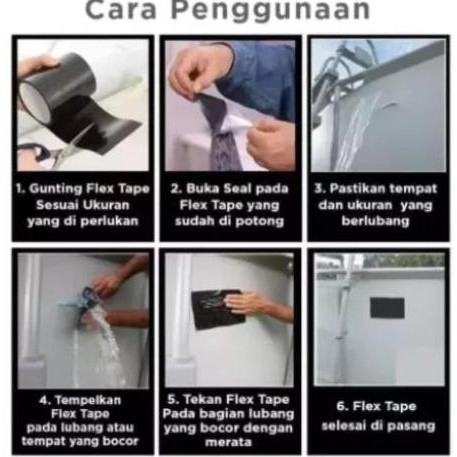 Cara Penggunaan

1. Gunting Flex Tape Sesuai Ukuran yang di perlukan

2. Buka Seal pada Flex Tape yang sudah di potong

3. Pastikan tempat dan ukuran yang berlubang

4. Tempelkan Flex Tape pada lubang atau tempat yang bocor

5. Tekan Flex Tape Pada bagian lubang yang bocor dengan merata

6. Flex Tape selesai di pasang