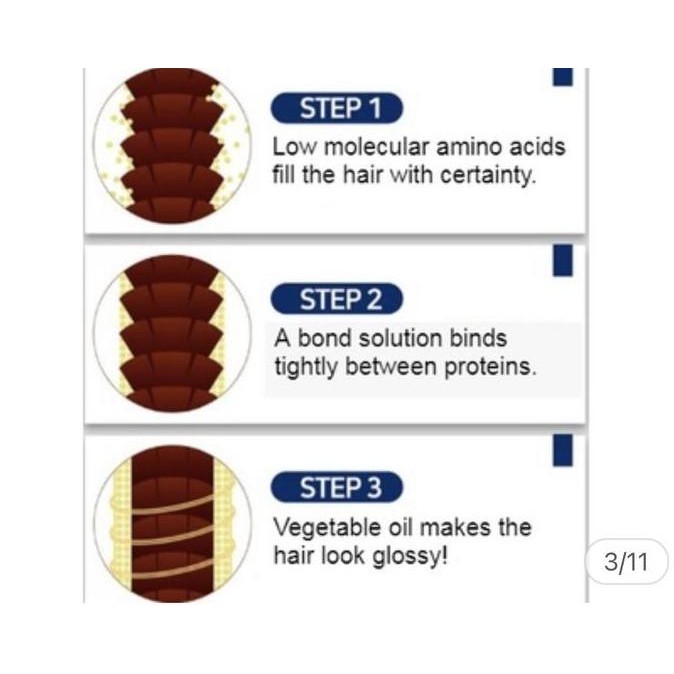 STEP 1
Low molecular amino acids fill the hair with certainty.

STEP 2
A bond solution binds tightly between proteins.

STEP 3
Vegetable oil makes the hair look glossy!

3/11