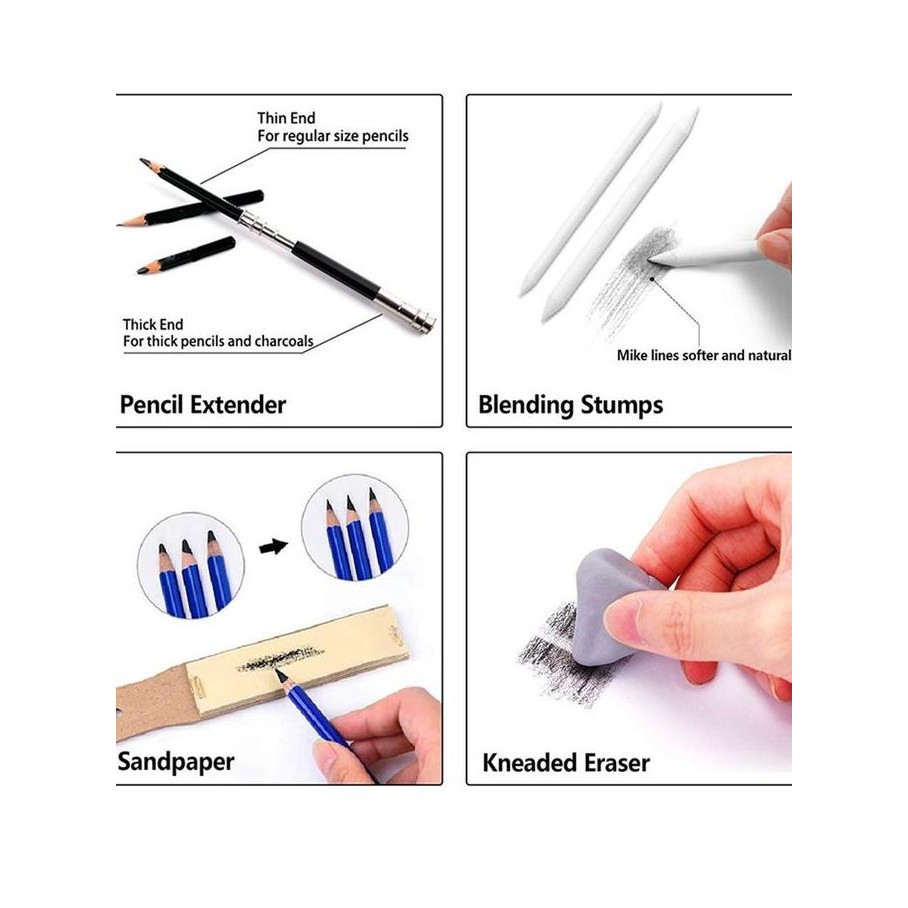 Thin End
For regular size pencils

Thick End
For thick pencils and charcoals

Pencil Extender

Mike lines softer and natural

Blending Stumps

Sandpaper

Kneaded Eraser