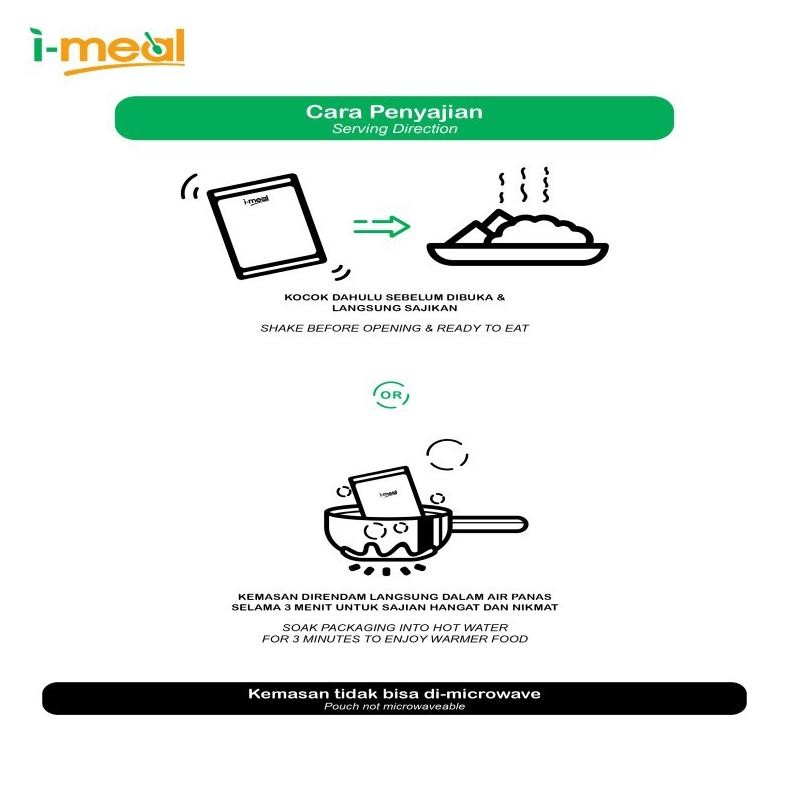 i-meal

Cara Penyajian
Serving Direction

i-meal

KOCOK DAHULU SEBELUM DIBUKA & LANGSUNG SAJIKAN

SHAKE BEFORE OPENING & READY TO EAT

OR

i-meal

KEMASAN DIRENDAM LANGSUNG DALAM AIR PANAS SELAMA 3 MENIT UNTUK SAJIAN HANGAT DAN NIKMAT

SOAK PACKAGING INTO HOT WATER FOR 3 MINUTES TO ENJOY WARMER FOOD

Kemasan tidak bisa di-microwave
Pouch not microwaveable