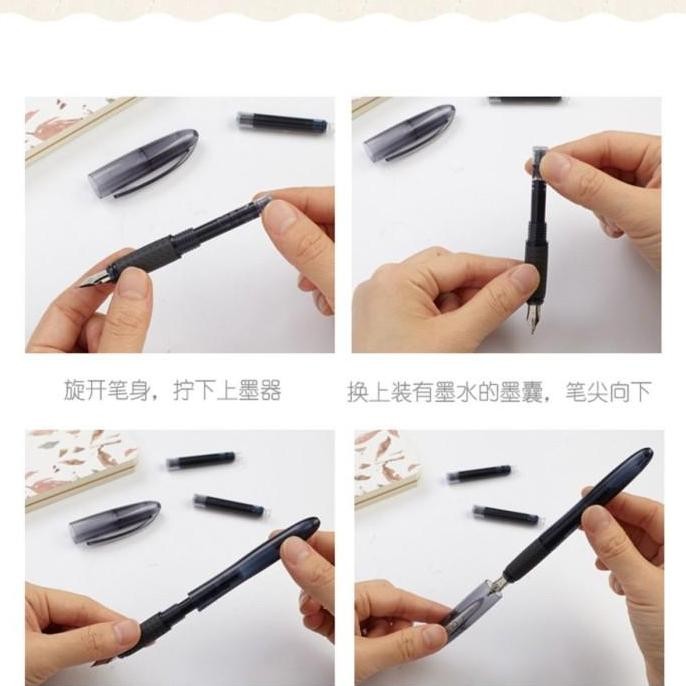 旋开笔身，拧下上墨器

换上装有墨水的墨囊，笔尖向下