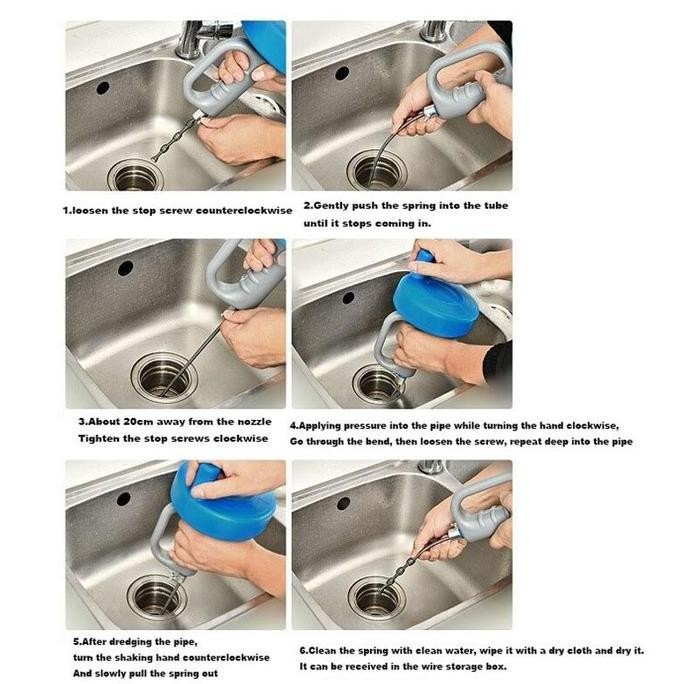 1.loosen the stop screw counterclockwise

2.Gently push the spring into the tube until it stops coming in.

3.About 20cm away from the nozzle Tighten the stop screws clockwise

4.Applying pressure into the pipe while turning the hand clockwise, Go through the bend, then loosen the screw, repeat deep into the pipe

5.After dredging the pipe, turn the shaking hand counterclockwise And slowly pull the spring out

6.Clean the spring with clean water, wipe it with a dry cloth and dry it. It can be received in the wire storage box.