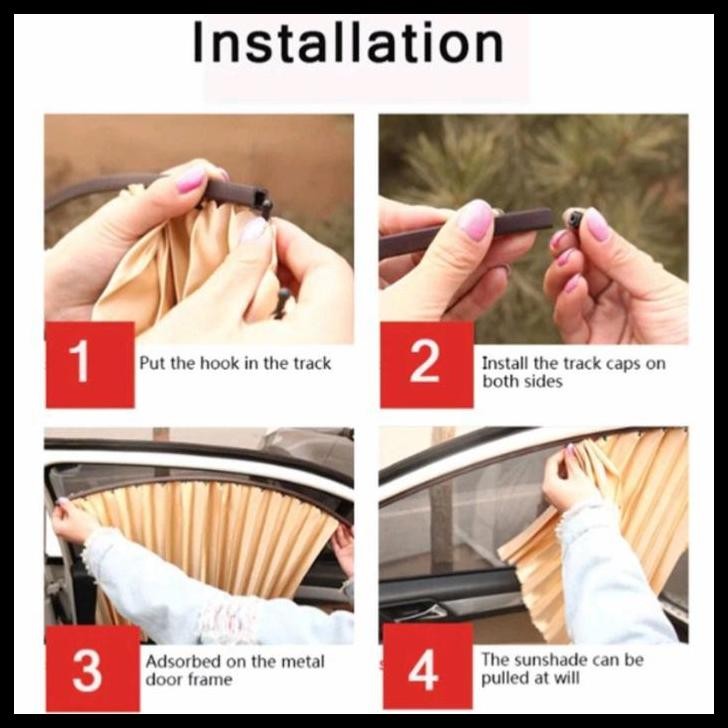 Installation

1

Put the hook in the track

2

Install the track caps on both sides

3

Adsorbed on the metal door frame

4

The sunshade can be pulled at will