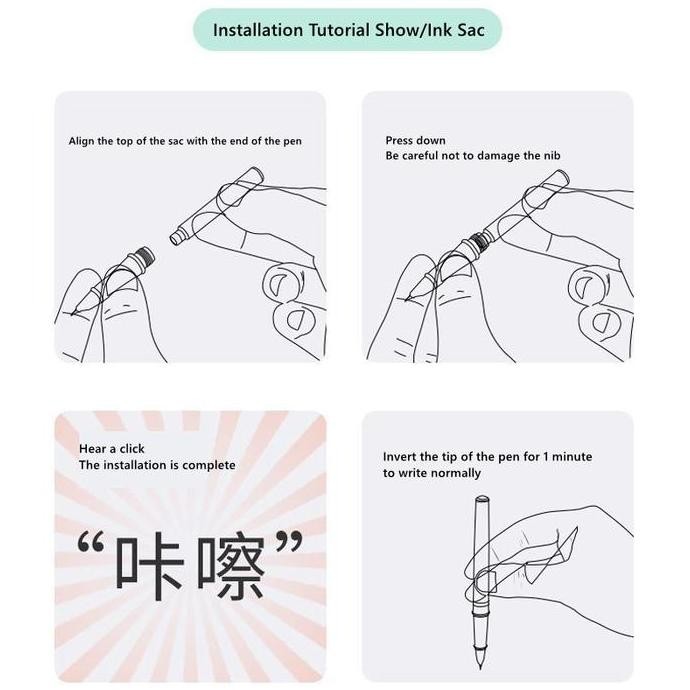 Installation Tutorial Show/Ink Sac

Align the top of the sac with the end of the pen

Press down
Be careful not to damage the nib

Hear a click
The installation is complete

“咔嚓”

Invert the tip of the pen for 1 minute to write normally