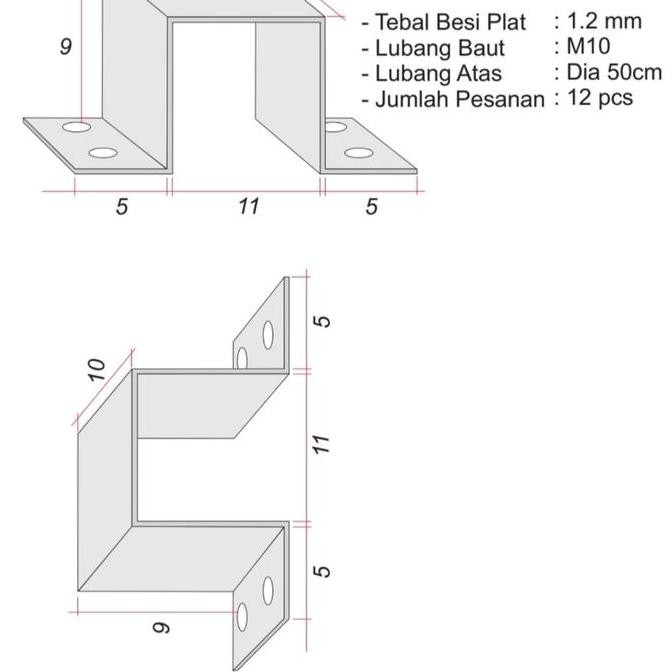 9

- Tebal Besi Plat : 1.2 mm
- Lubang Baut : M10
- Lubang Atas : Dia 50cm
- Jumlah Pesanan : 12 pcs

5
11
5

10
5
11
5
9