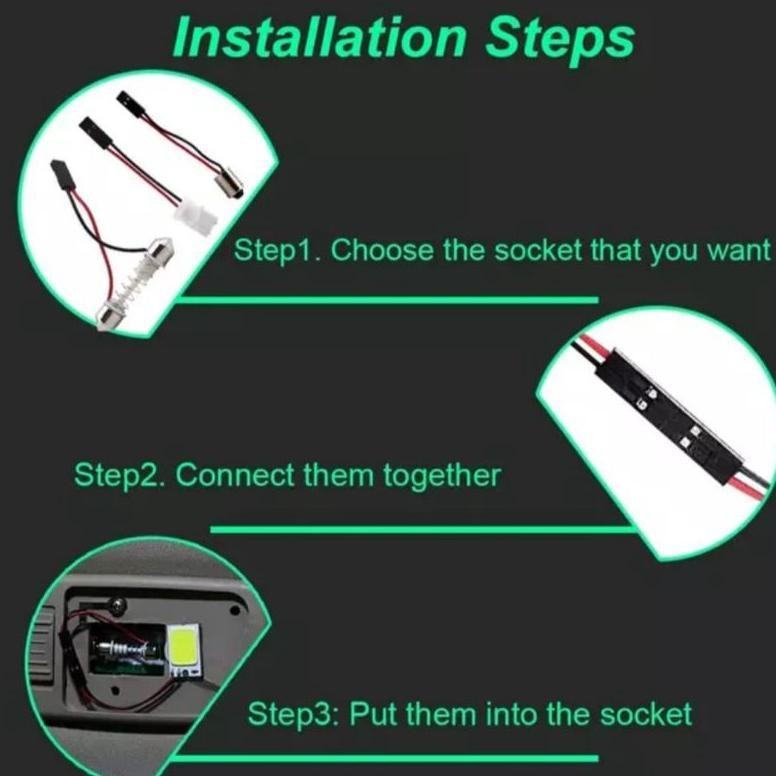 Installation Steps

Step1. Choose the socket that you want

Step2. Connect them together

Step3: Put them into the socket