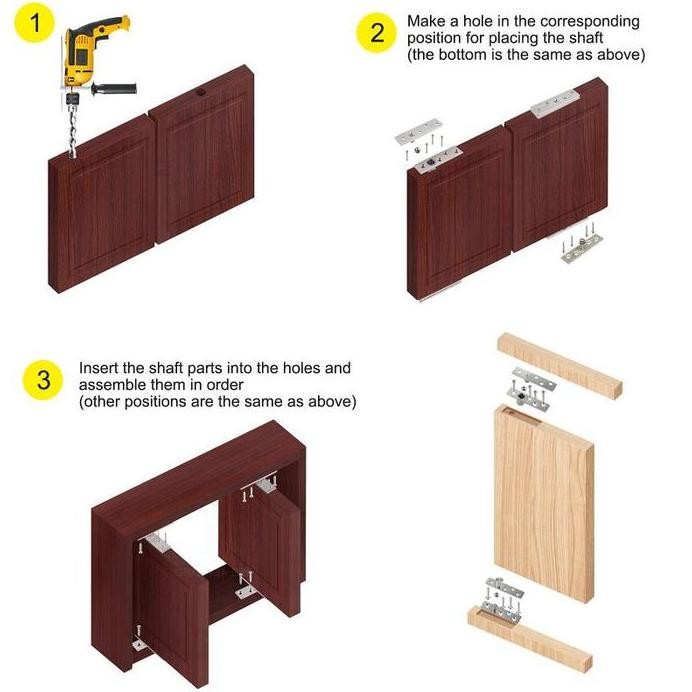 1

2 Make a hole in the corresponding position for placing the shaft (the bottom is the same as above)

3 Insert the shaft parts into the holes and assemble them in order (other positions are the same as above)