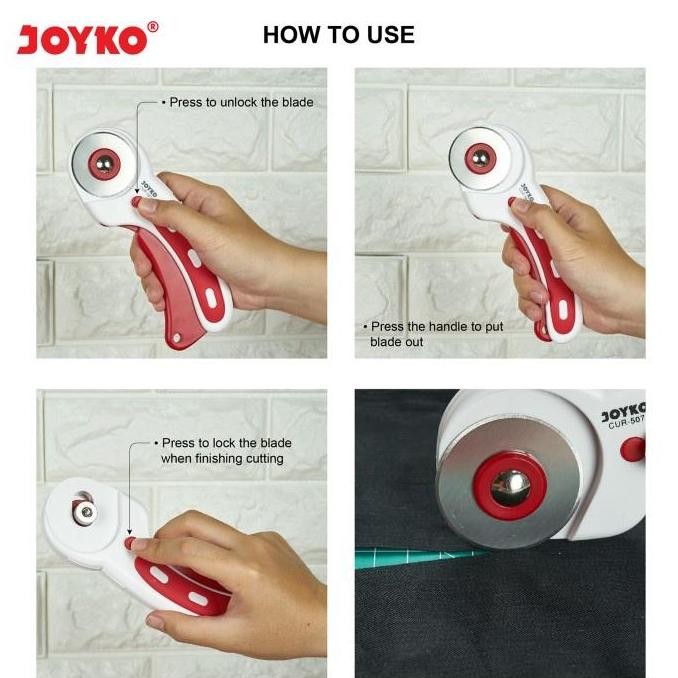 JOYKO®

HOW TO USE

• Press to unlock the blade

JOYKO

JOYKO

• Press the handle to put blade out

• Press to lock the blade when finishing cutting

JOYKO
CUR-507