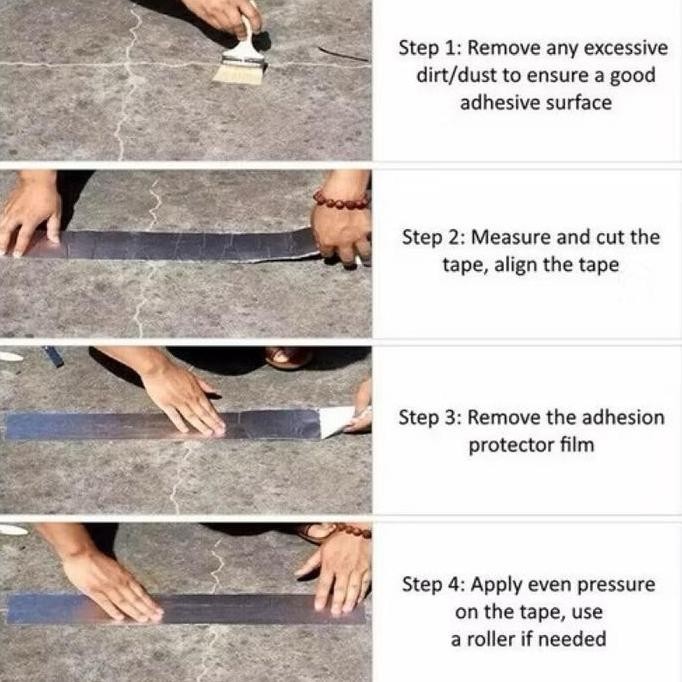 Step 1: Remove any excessive dirt/dust to ensure a good adhesive surface

Step 2: Measure and cut the tape, align the tape

Step 3: Remove the adhesion protector film

Step 4: Apply even pressure on the tape, use a roller if needed