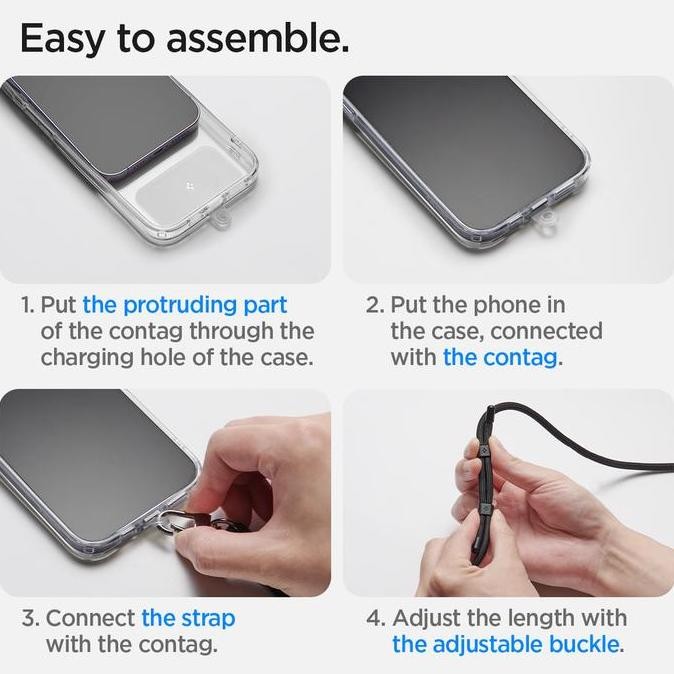 Easy to assemble.

1. Put the protruding part of the contag through the charging hole of the case.

2. Put the phone in the case, connected with the contag.

3. Connect the strap with the contag.

4. Adjust the length with the adjustable buckle.