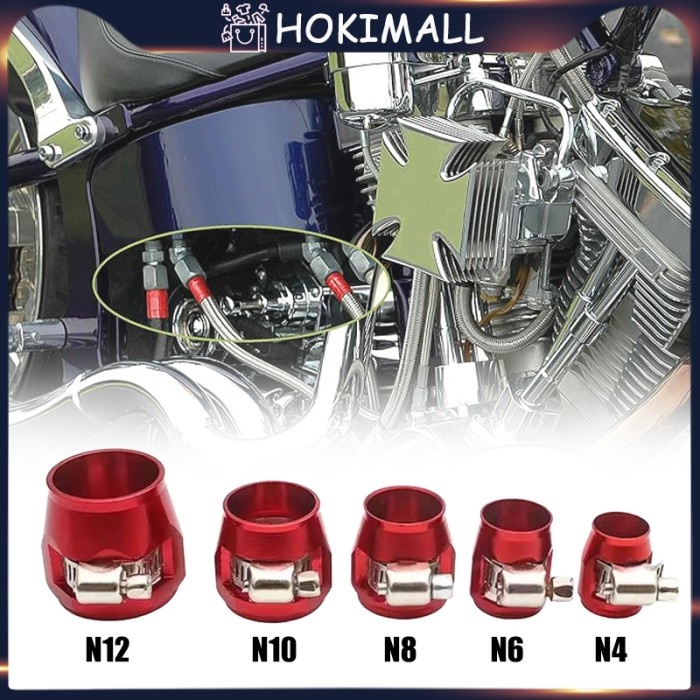 HOKIMALL

N12 N10 N8 N6 N4