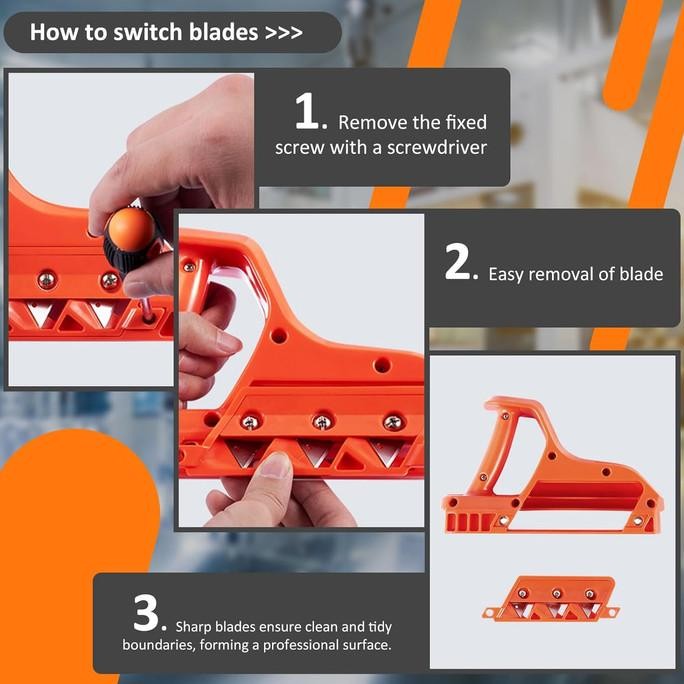 How to switch blades >>>

1. Remove the fixed screw with a screwdriver

2. Easy removal of blade

3. Sharp blades ensure clean and tidy boundaries, forming a professional surface.