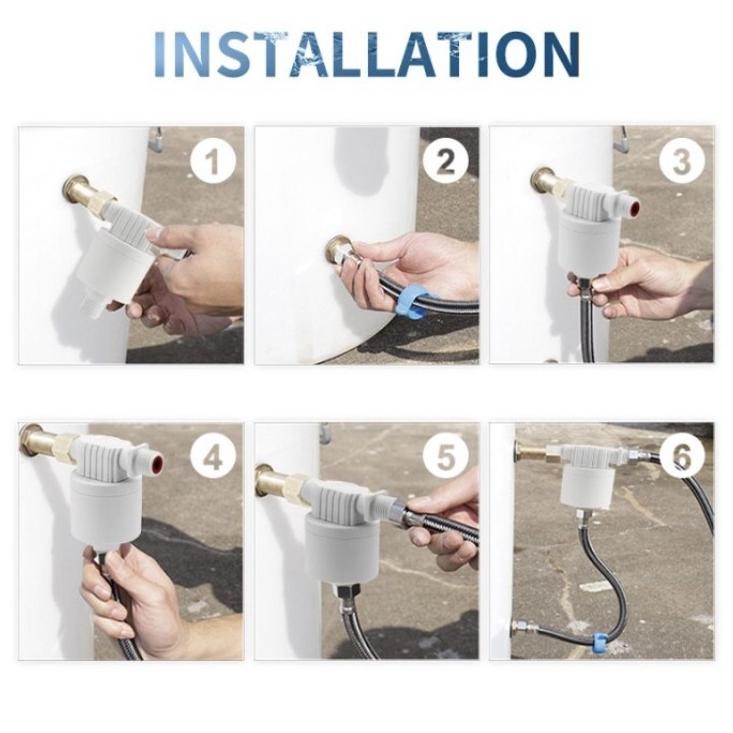 INSTALLATION

1

2

3

4

5

6