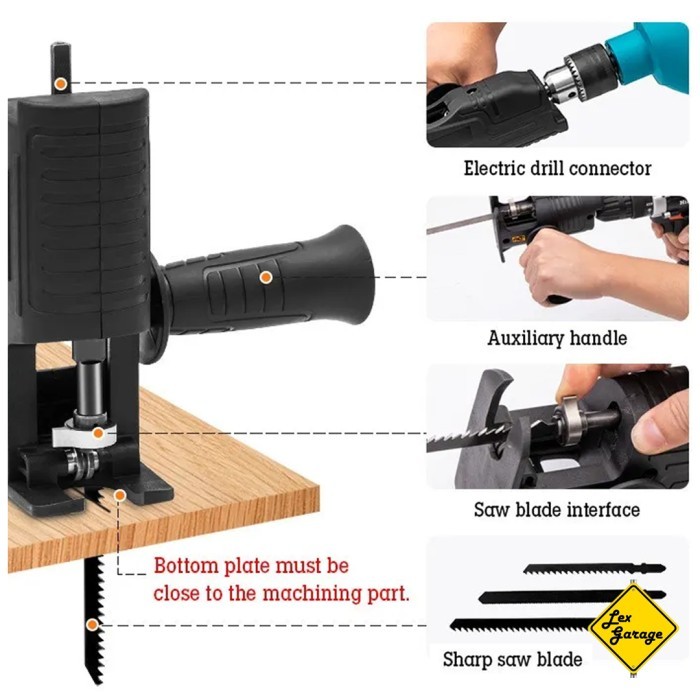 Electric drill connector

Auxiliary handle

Saw blade interface

Bottom plate must be close to the machining part.

Sharp saw blade

Lex Garage