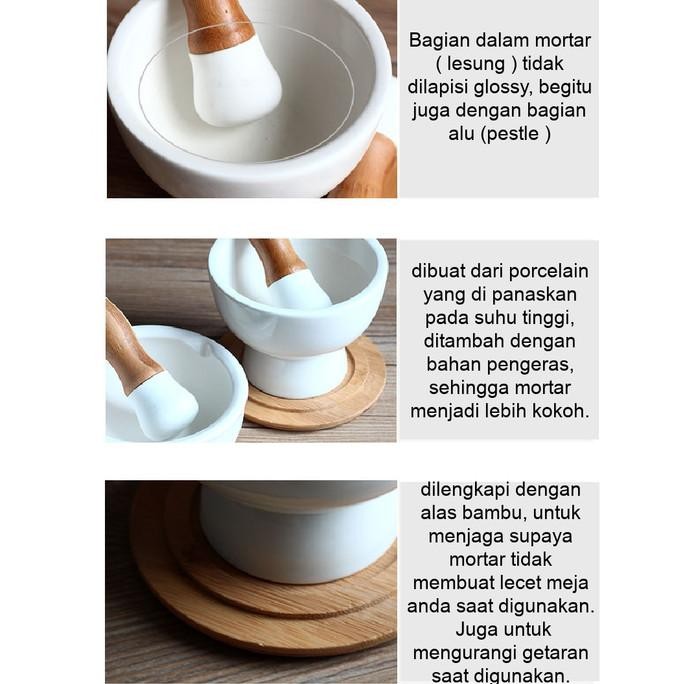 Bagian dalam mortar ( lesung ) tidak dilapisi glossy, begitu juga dengan bagian alu (pestle )

dibuat dari porcelain yang di panaskan pada suhu tinggi, ditambah dengan bahan pengeras, sehingga mortar menjadi lebih kokoh.

dilengkapi dengan alas bambu, untuk menjaga supaya mortar tidak membuat lecet meja anda saat digunakan. Juga untuk mengurangi getaran saat digunakan.