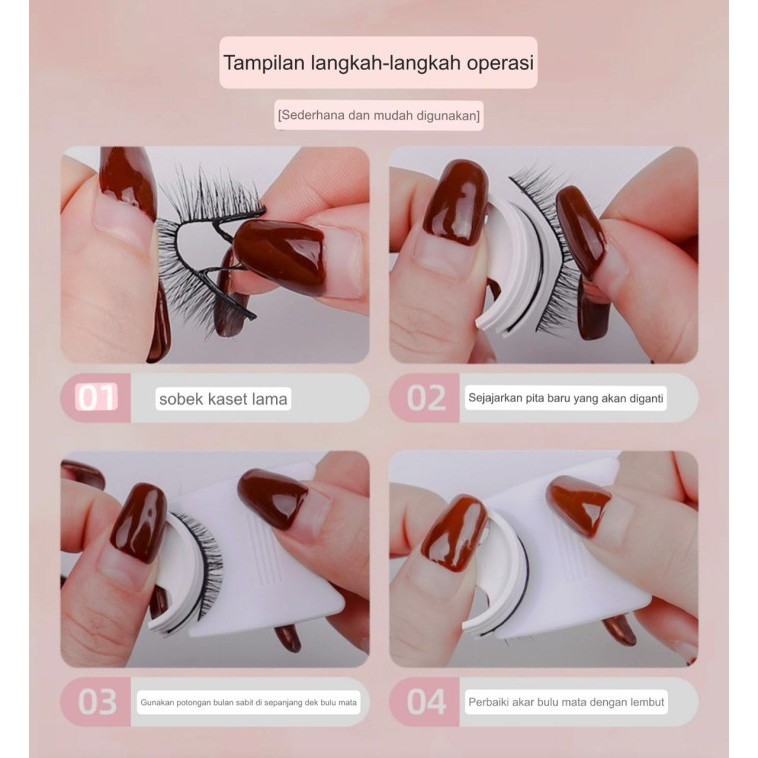 Tampilan langkah-langkah operasi

[Sederhana dan mudah digunakan]

01 sobek kaset lama

02 Sejajarkan pita baru yang akan diganti

03 Gunakan potongan bulan sabit di sepanjang dek bulu mata

04 Perbaiki akar bulu mata dengan lembut