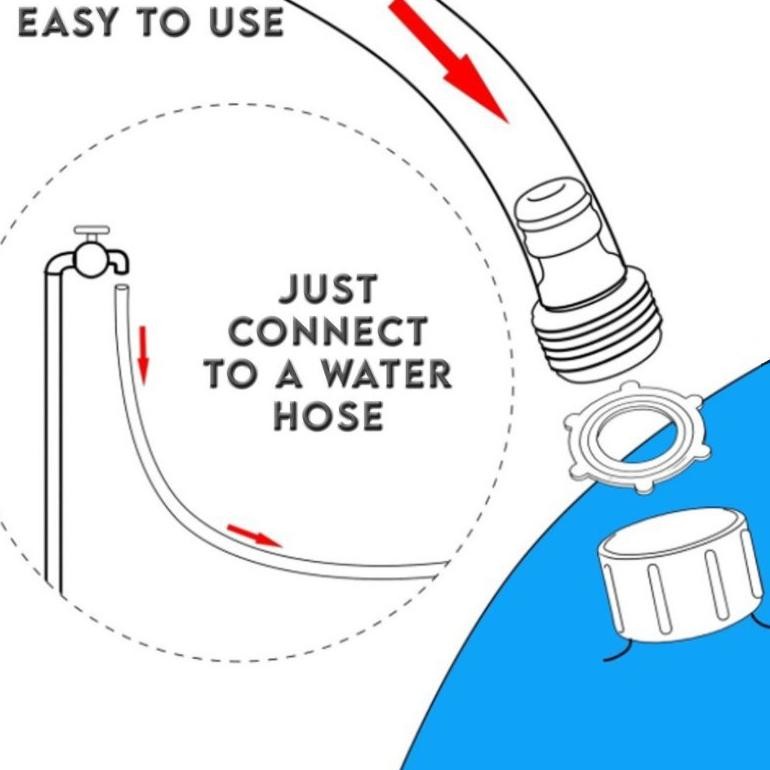 EASY TO USE

JUST CONNECT TO A WATER HOSE