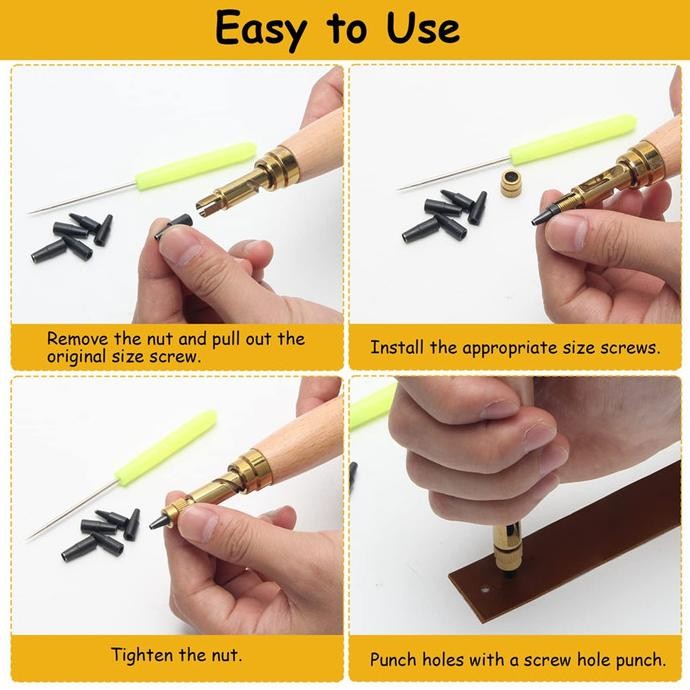 Easy to Use

Remove the nut and pull out the original size screw.

Install the appropriate size screws.

Tighten the nut.

Punch holes with a screw hole punch.