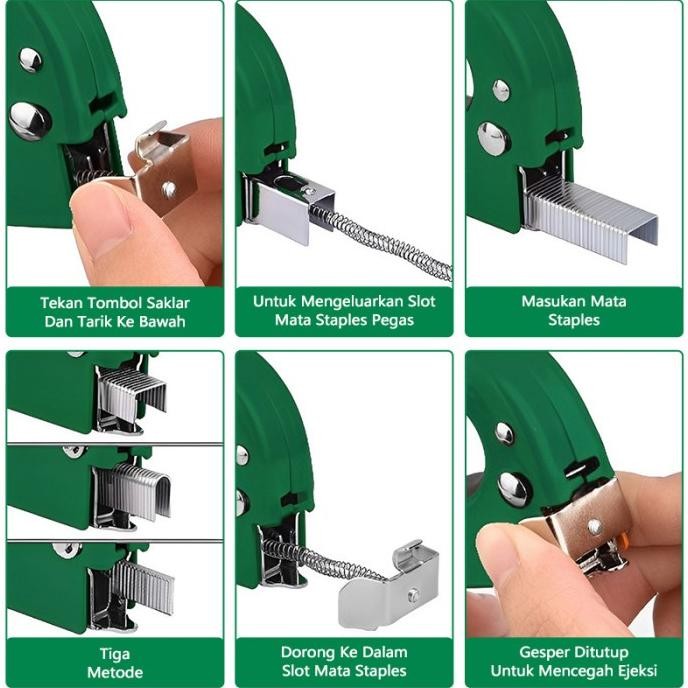 Tekan Tombol Saklar Dan Tarik Ke Bawah

Untuk Mengeluarkan Slot Mata Staples Pegas

Masukan Mata Staples

Tiga Metode

Dorong Ke Dalam Slot Mata Staples

Gesper Ditutup Untuk Mencegah Ejeksi