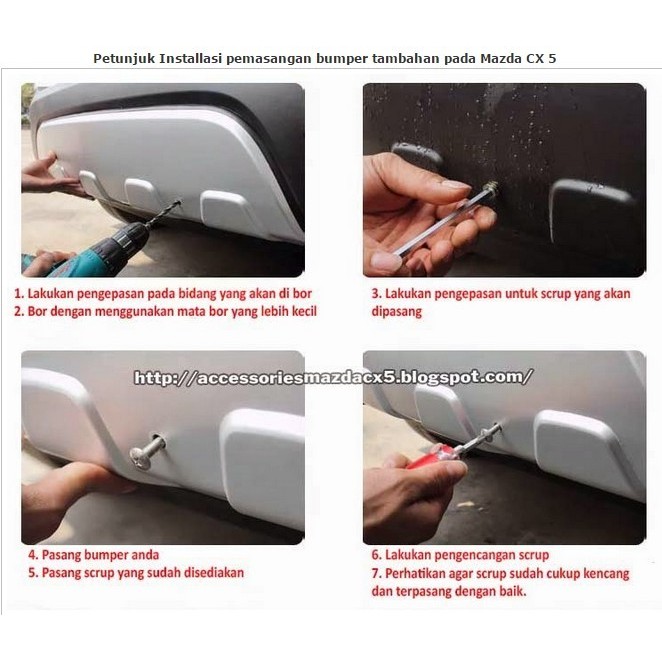 Petunjuk Installasi pemasangan bumper tambahan pada Mazda CX 5

1. Lakukan pengepasan pada bidang yang akan di bor
2. Bor dengan menggunakan mata bor yang lebih kecil

3. Lakukan pengepasan untuk scrup yang akan dipasang

http://accessoriesmazdacx5.blogspot.com/

4. Pasang bumper anda
5. Pasang scrup yang sudah disediakan

6. Lakukan pengencangan scrup
7. Perhatikan agar scrup sudah cukup kencang dan terpasang dengan baik.