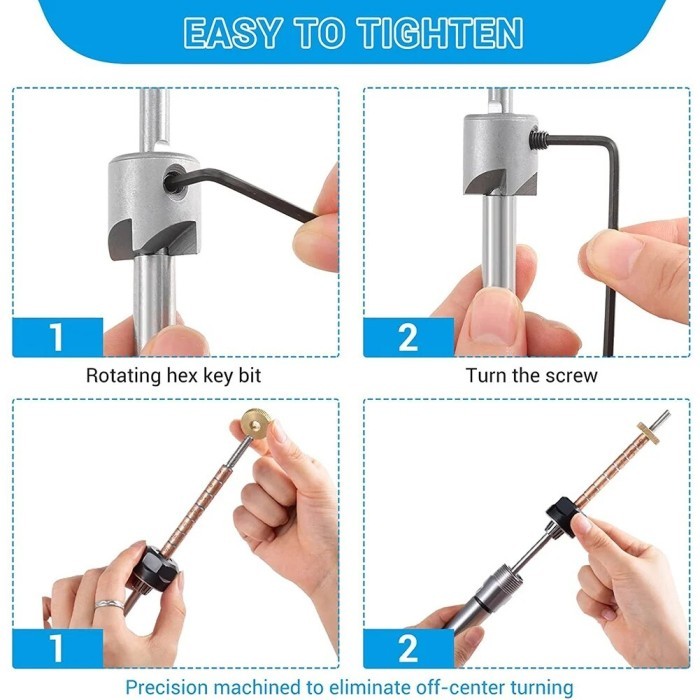 EASY TO TIGHTEN

1

Rotating hex key bit

2

Turn the screw

1

2

Precision machined to eliminate off-center turning