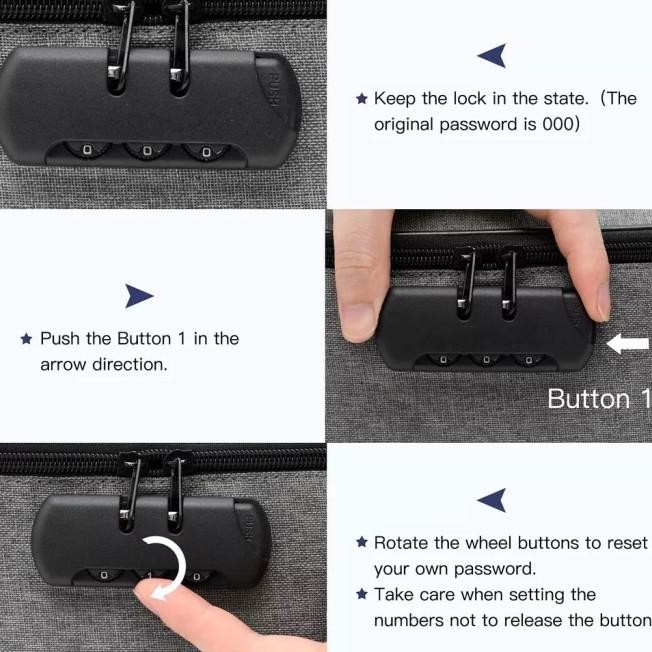 PUSH

0 0 0

★ Keep the lock in the state. (The original password is 000)

★ Push the Button 1 in the arrow direction.

0 0 0

Button 1

PUSH

0 1 0

★ Rotate the wheel buttons to reset your own password.

★ Take care when setting the numbers not to release the button