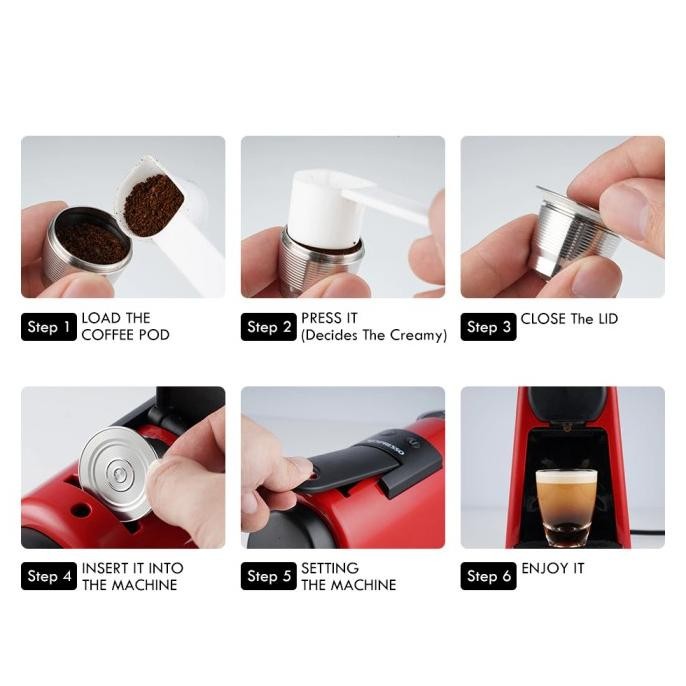 Step 1 LOAD THE COFFEE POD

Step 2 PRESS IT (Decides The Creamy)

Step 3 CLOSE The LID

NESPRESSO

Step 4 INSERT IT INTO THE MACHINE

Step 5 SETTING THE MACHINE

Step 6 ENJOY IT