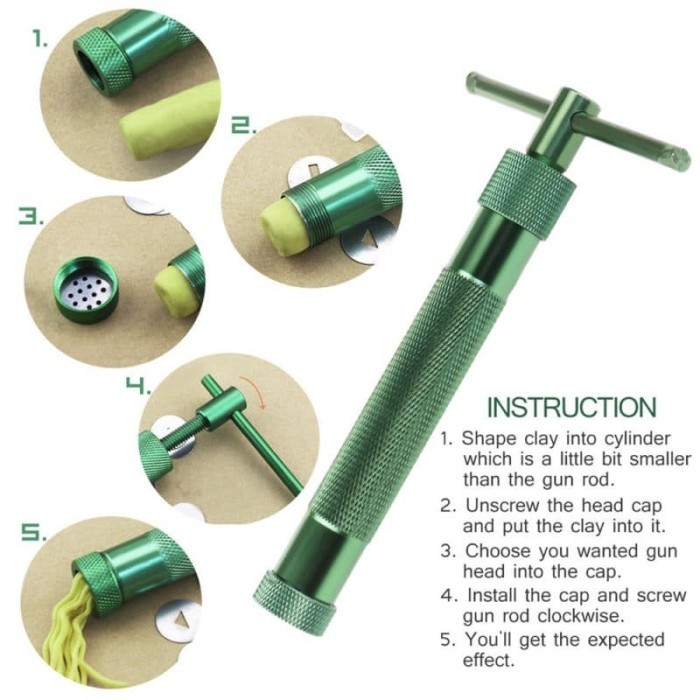 1.

2.

3.

4.

5.

INSTRUCTION
1. Shape clay into cylinder which is a little bit smaller than the gun rod.
2. Unscrew the head cap and put the clay into it.
3. Choose you wanted gun head into the cap.
4. Install the cap and screw gun rod clockwise.
5. You'll get the expected effect.