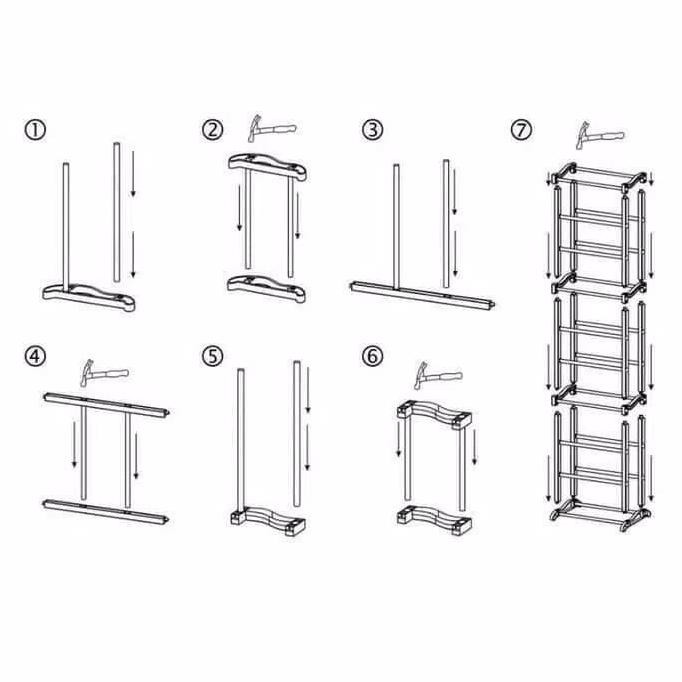 ① ② ③ ⑦

④ ⑤ ⑥