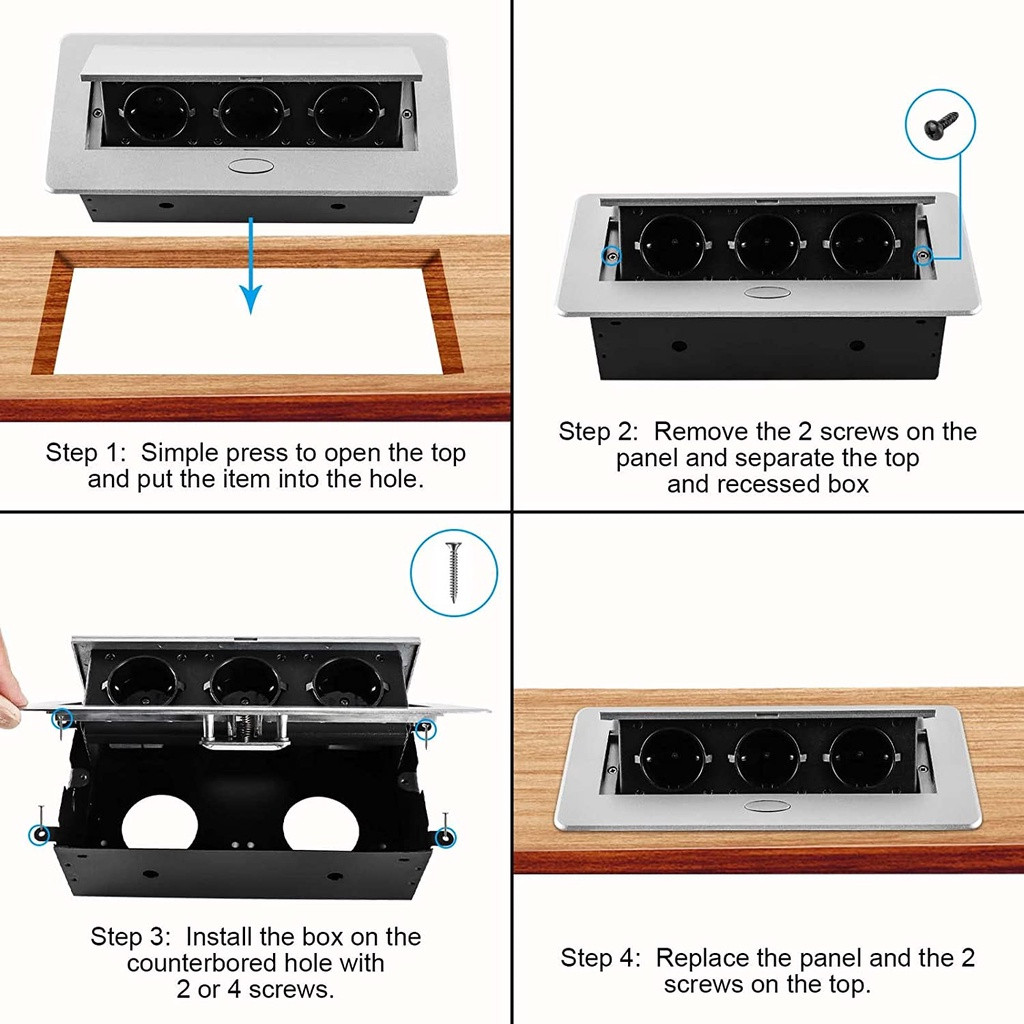 Step 1: Simple press to open the top and put the item into the hole.

Step 2: Remove the 2 screws on the panel and separate the top and recessed box

Step 3: Install the box on the counterbored hole with 2 or 4 screws.

Step 4: Replace the panel and the 2 screws on the top.