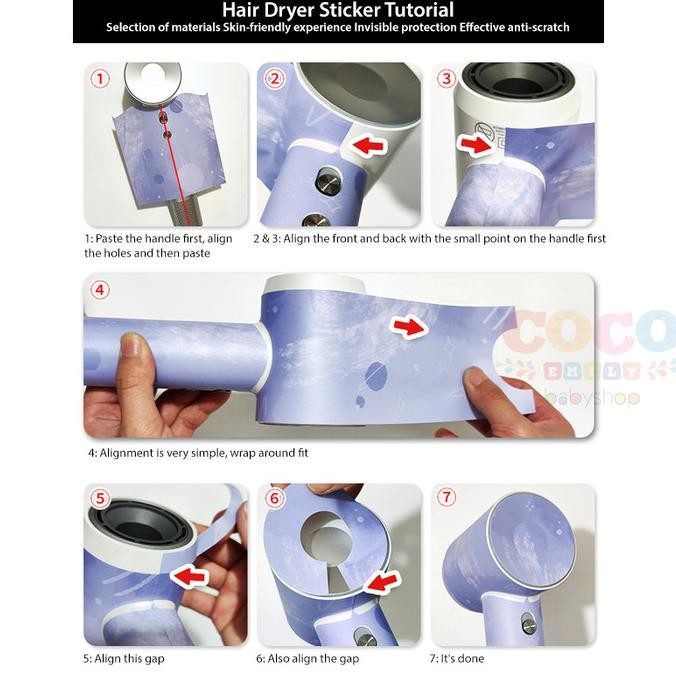 Hair Dryer Sticker Tutorial
Selection of materials Skin-friendly experience Invisible protection Effective anti-scratch

①

②

③

1: Paste the handle first, align the holes and then paste

2 & 3: Align the front and back with the small point on the handle first

④

COCO
EMILY
babyshop

4: Alignment is very simple, wrap around fit

⑤

⑥

⑦

5: Align this gap

6: Also align the gap

7: It's done