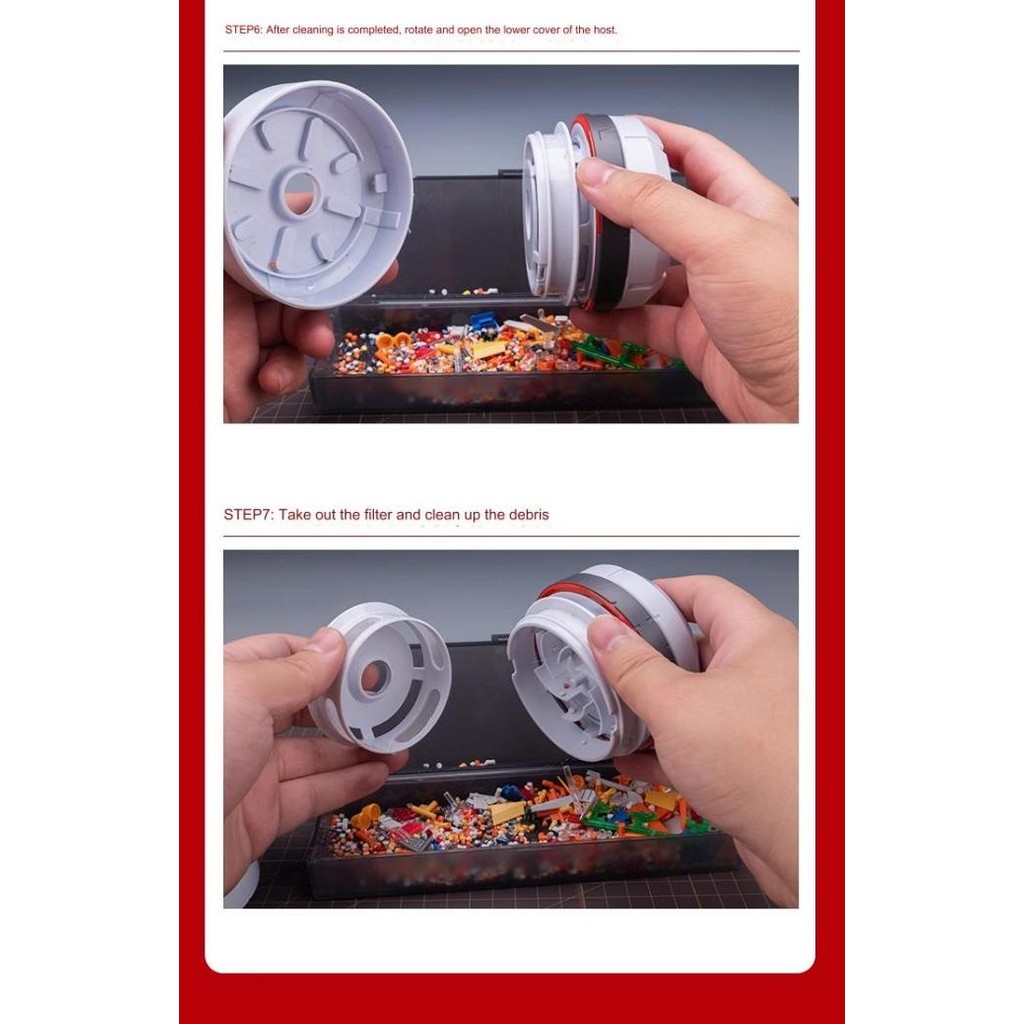 STEP6: After cleaning is completed, rotate and open the lower cover of the host.

STEP7: Take out the filter and clean up the debris