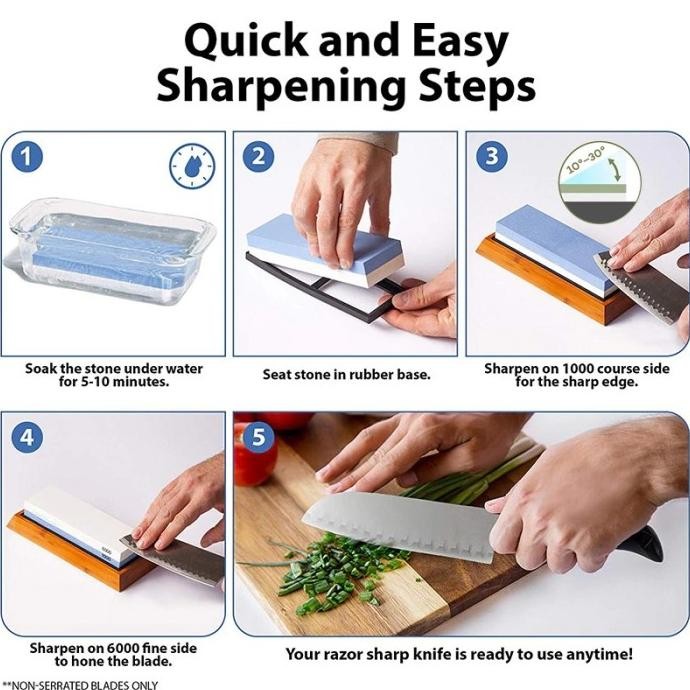 Quick and Easy Sharpening Steps

1

Soak the stone under water for 5-10 minutes.

2

Seat stone in rubber base.

3

10°-30°

Sharpen on 1000 course side for the sharp edge.

4

6000

Sharpen on 6000 fine side to hone the blade.

5

Your razor sharp knife is ready to use anytime!

**NON-SERRATED BLADES ONLY