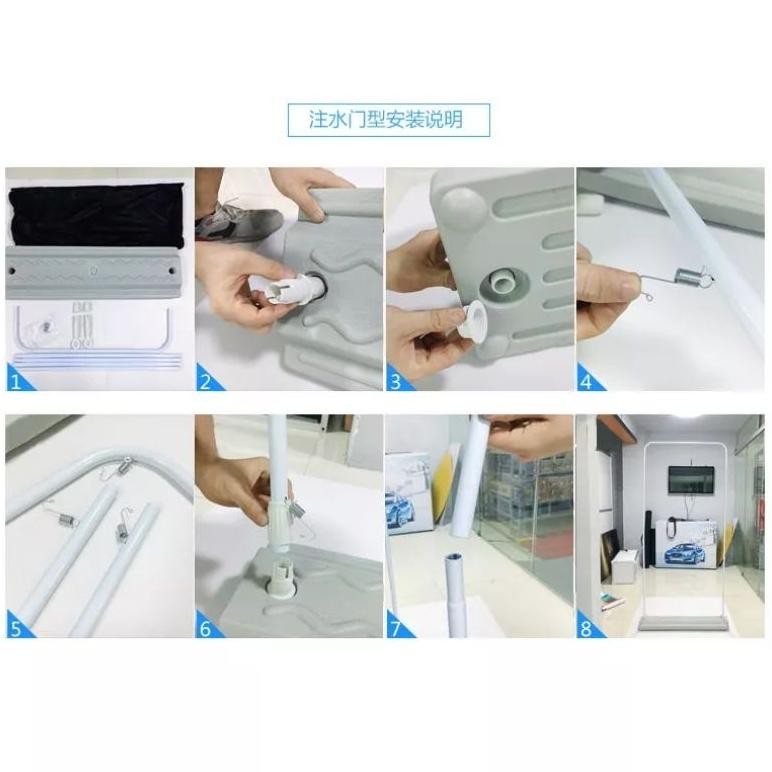 注水门型安装说明

1

2

3

4

5

6

7

8