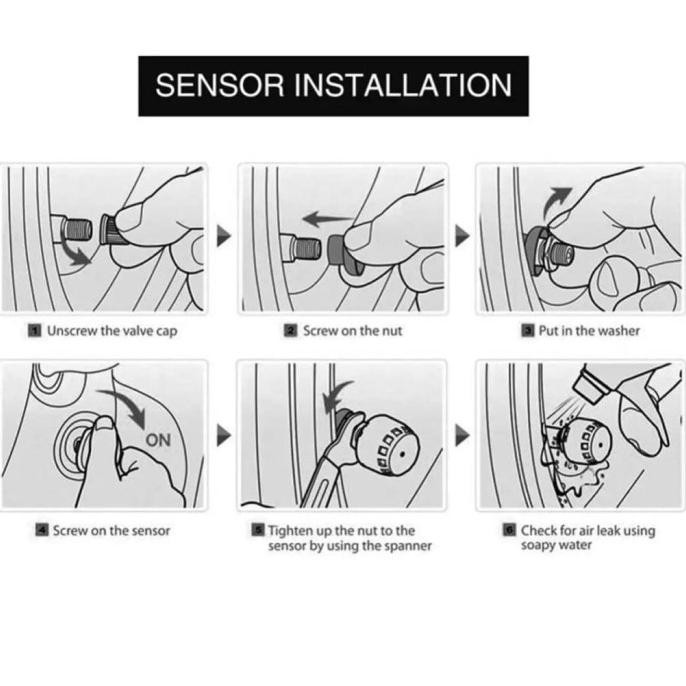 SENSOR INSTALLATION

1 Unscrew the valve cap

2 Screw on the nut

3 Put in the washer

ON

4 Screw on the sensor

5 Tighten up the nut to the sensor by using the spanner

6 Check for air leak using soapy water