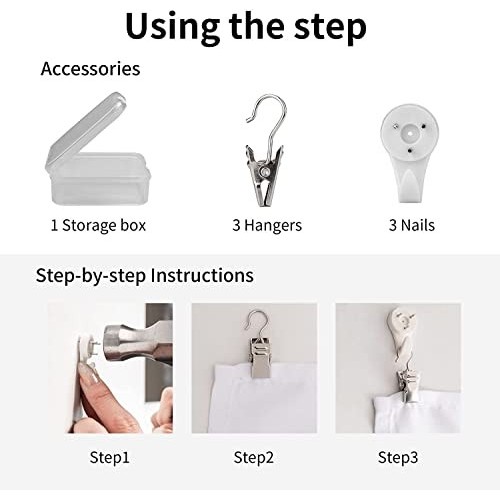 Using the step

Accessories

1 Storage box

3 Hangers

3 Nails

Step-by-step Instructions

Step1

Step2

Step3