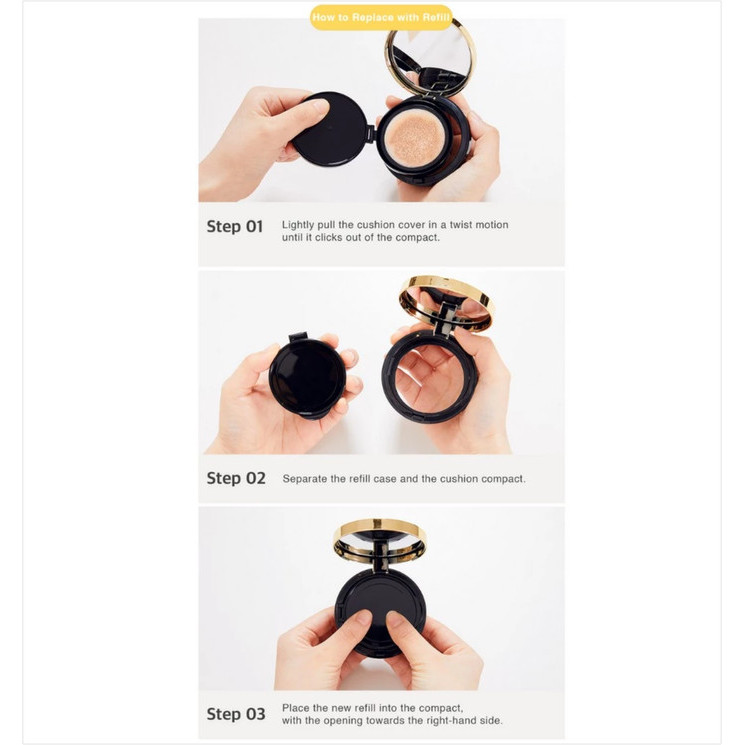 How to Replace with Refill

Step 01 Lightly pull the cushion cover in a twist motion until it clicks out of the compact.

Step 02 Separate the refill case and the cushion compact.

Step 03 Place the new refill into the compact, with the opening towards the right-hand side.