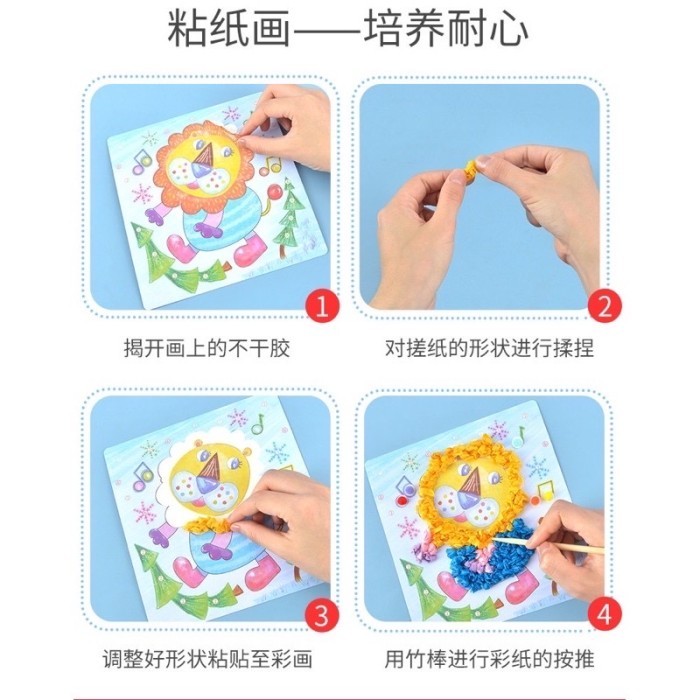 粘纸画——培养耐心

1

揭开画上的不干胶

2

对搓纸的形状进行揉捏

3

调整好形状粘贴至彩画

4

用竹棒进行彩纸的按推