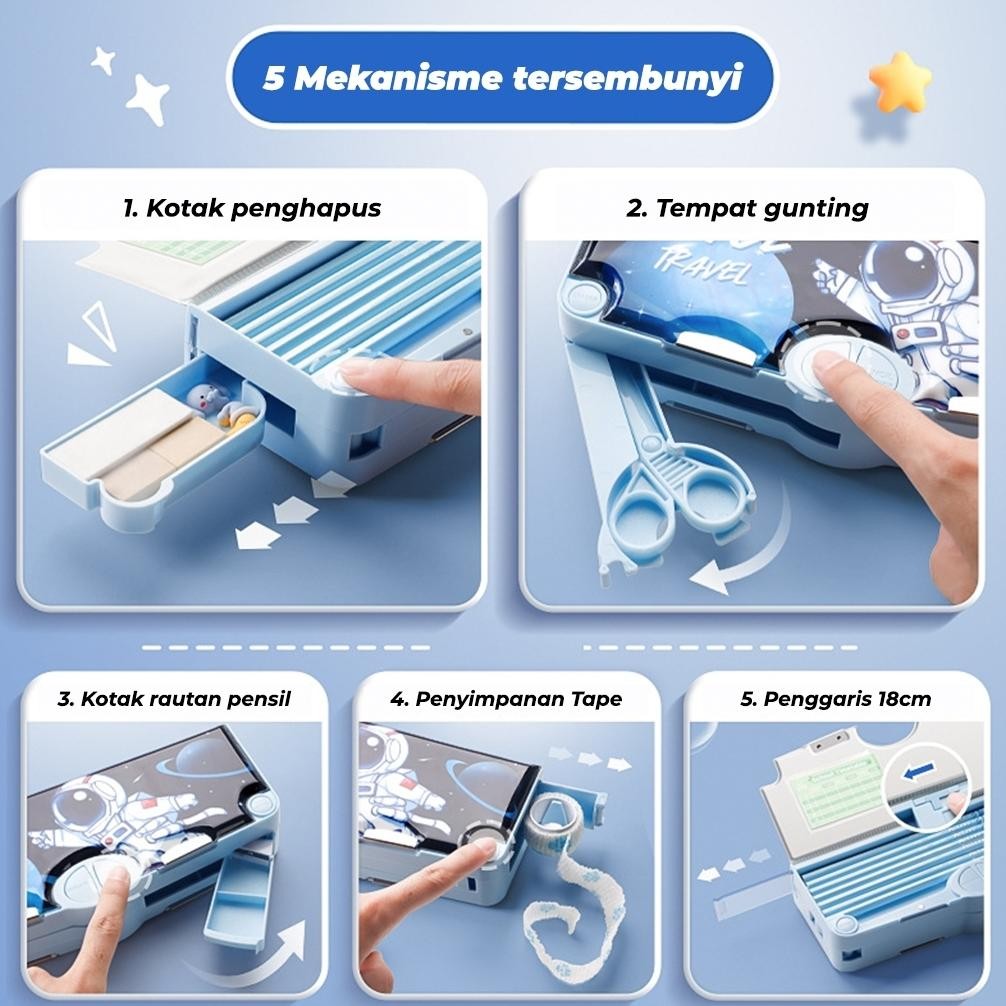 5 Mekanisme tersembunyi

1. Kotak penghapus

2. Tempat gunting

TRAVEL

3. Kotak rautan pensil

4. Penyimpanan Tape

5. Penggaris 18cm