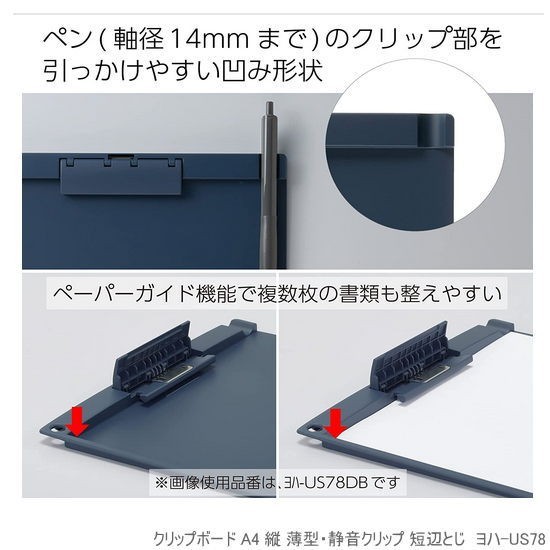 ペン(軸径14mmまで)のクリップ部を引っかけやすい凹み形状

ペーパーガイド機能で複数枚の書類も整えやすい

※画像使用品番は、ヨハ-US78DBです

クリップボード A4 縦 薄型・静音クリップ 短辺とじ ヨハ-US78