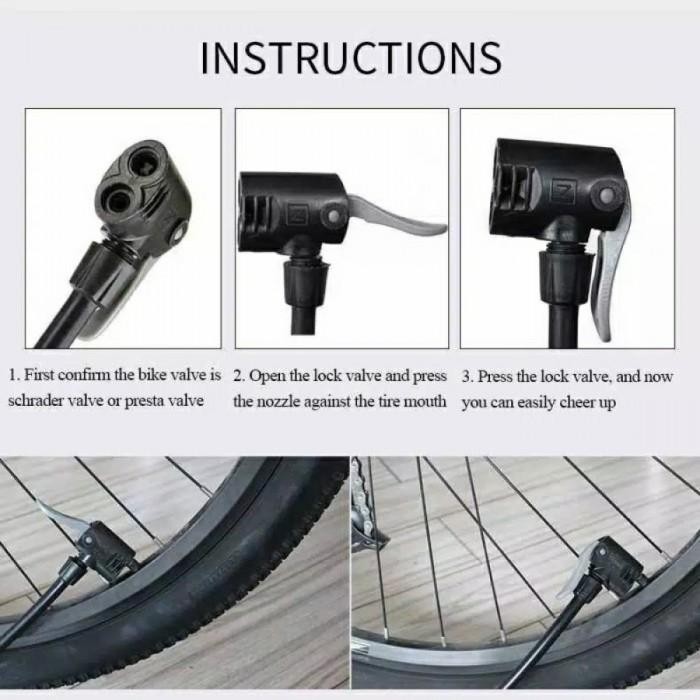 INSTRUCTIONS

1. First confirm the bike valve is schrader valve or presta valve

2. Open the lock valve and press the nozzle against the tire mouth

3. Press the lock valve, and now you can easily cheer up