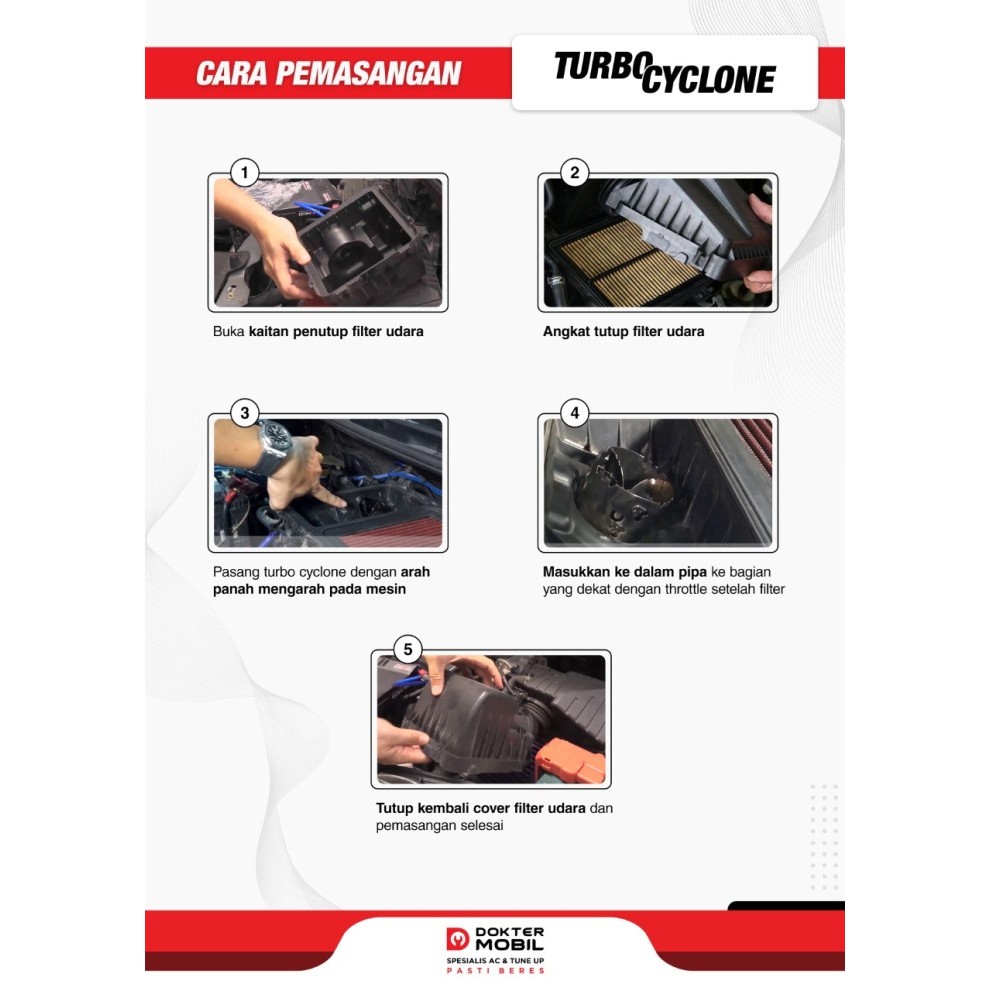 CARA PEMASANGAN

TURBO CYCLONE

1

Buka kaitan penutup filter udara

2

Angkat tutup filter udara

3

Pasang turbo cyclone dengan arah panah mengarah pada mesin

4

Masukkan ke dalam pipa ke bagian yang dekat dengan throttle setelah filter

5

Tutup kembali cover filter udara dan pemasangan selesai

DOKTER MOBIL
SPESIALIS AC & TUNE UP
PASTI BERES