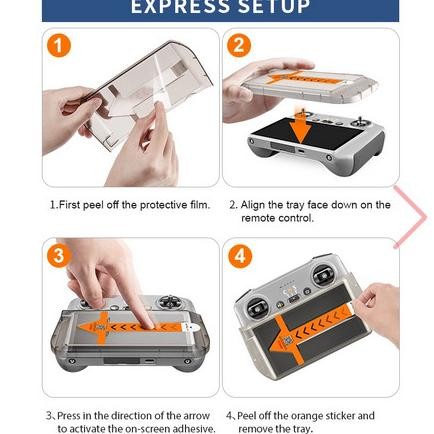 EXPRESS SETUP

1

2

1.First peel off the protective film.

2. Align the tray face down on the remote control.

3

4

3、Press in the direction of the arrow to activate the on-screen adhesive.

4、Peel off the orange sticker and remove the tray.