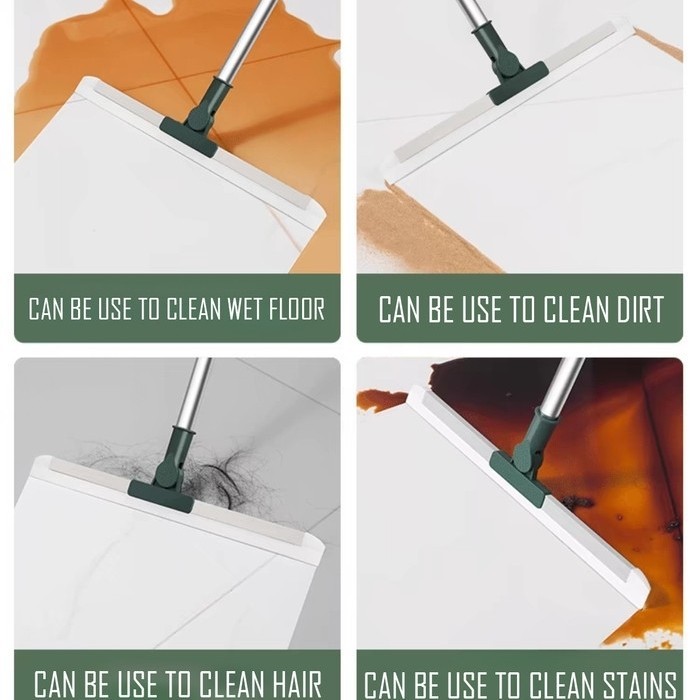 CAN BE USE TO CLEAN WET FLOOR

CAN BE USE TO CLEAN DIRT

CAN BE USE TO CLEAN HAIR

CAN BE USE TO CLEAN STAINS