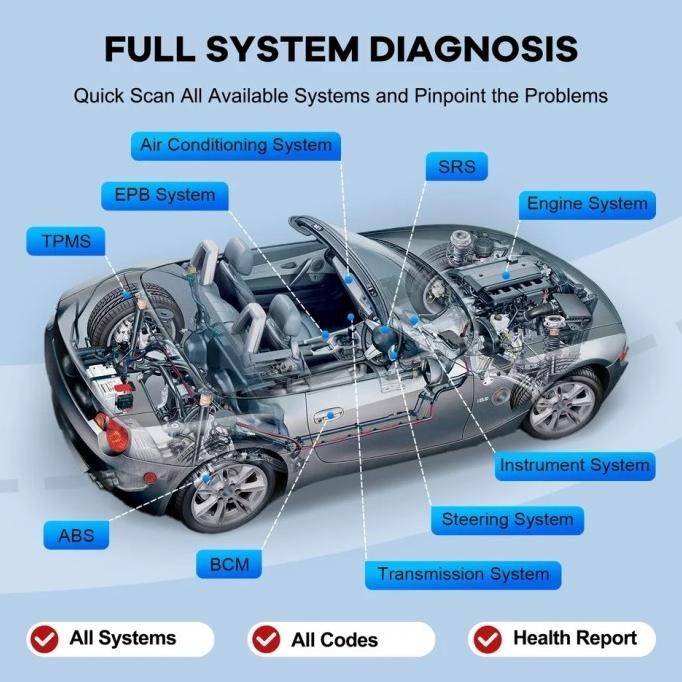 FULL SYSTEM DIAGNOSIS

Quick Scan All Available Systems and Pinpoint the Problems

Air Conditioning System

SRS

EPB System

Engine System

TPMS

Instrument System

Steering System

ABS

BCM

Transmission System

All Systems

All Codes

Health Report